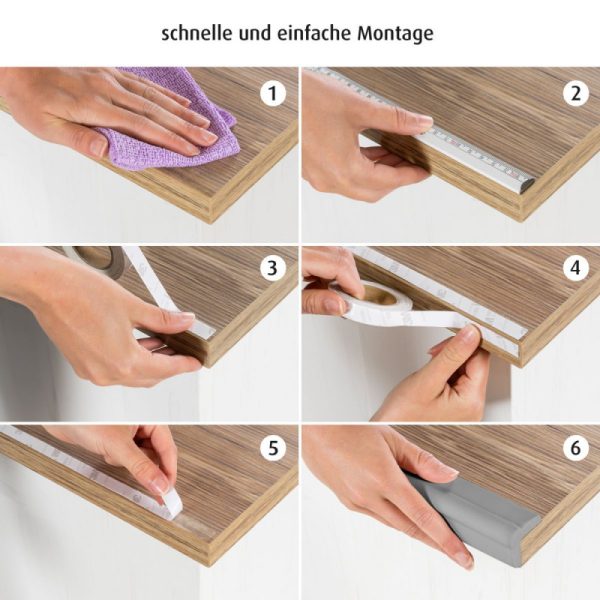 schnelle und einfache Montage

1

2

3

4

5

6