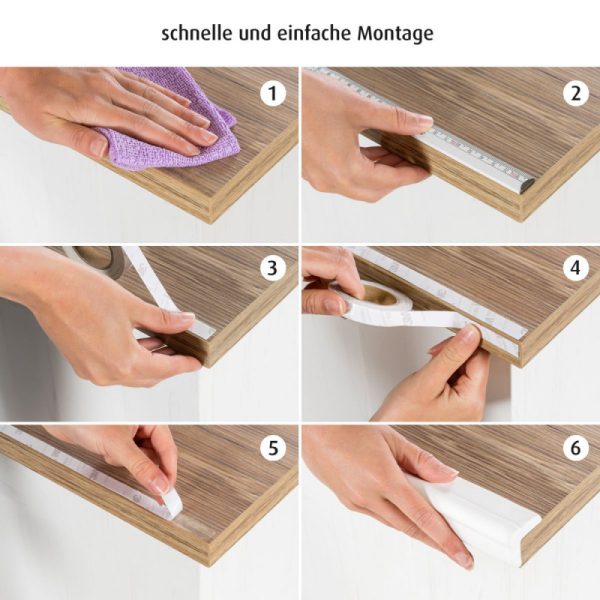 schnelle und einfache Montage

1

2

3

4

5

6