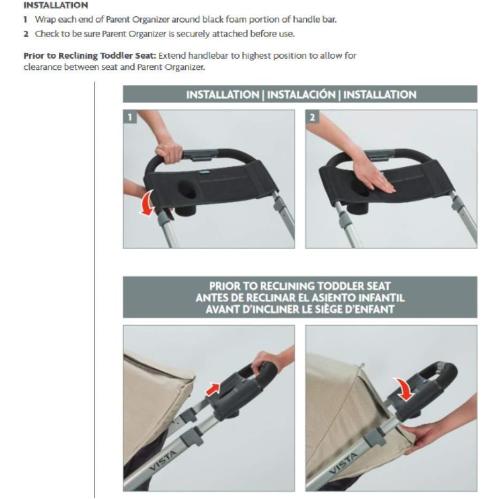 INSTALLATION

1 Wrap each end of Parent Organizer around black foam portion of handle bar.

2 Check to be sure Parent Organizer is securely attached before use.

Prior to Reclining Toddler Seat: Extend handlebar to highest position to allow for clearance between seat and Parent Organizer.

INSTALLATION | INSTALACIÓN | INSTALLATION

1

2

PRIOR TO RECLINING TODDLER SEAT
ANTES DE RECLINAR EL ASIENTO INFANTIL
AVANT D'INCLINER LE SIÈGE D'ENFANT

VISTA

VISTA