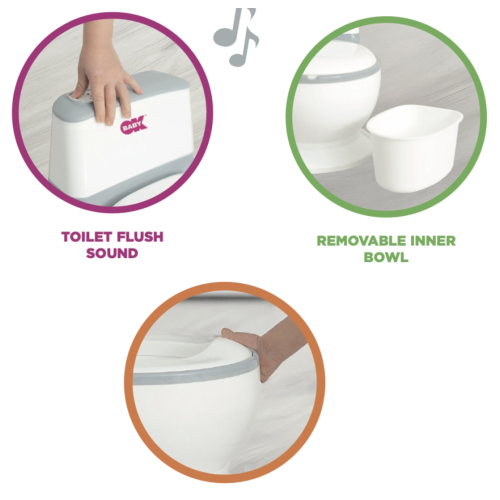 OK BABY

TOILET FLUSH SOUND

REMOVABLE INNER BOWL